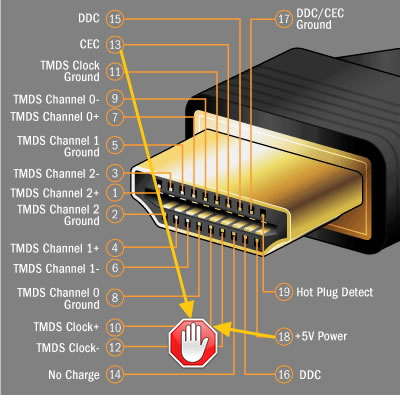 DDC 15
CEC 13
TMDS Clock Ground 11
TMDS Channel 0- 9
TMDS Channel 0+ 7
TMDS Channel 1 Ground 5
TMDS Channel 2- 3
TMDS Channel 2+ 1
TMDS Channel 2 Ground 2
TMDS Channel 1+ 4
TMDS Channel 1- 6
TMDS Channel 0 Ground 8
TMDS Clock+ 10
TMDS Clock- 12
No Charge 14

17 DDC/CEC Ground
19 Hot Plug Detect
18 +5V Power
16 DDC