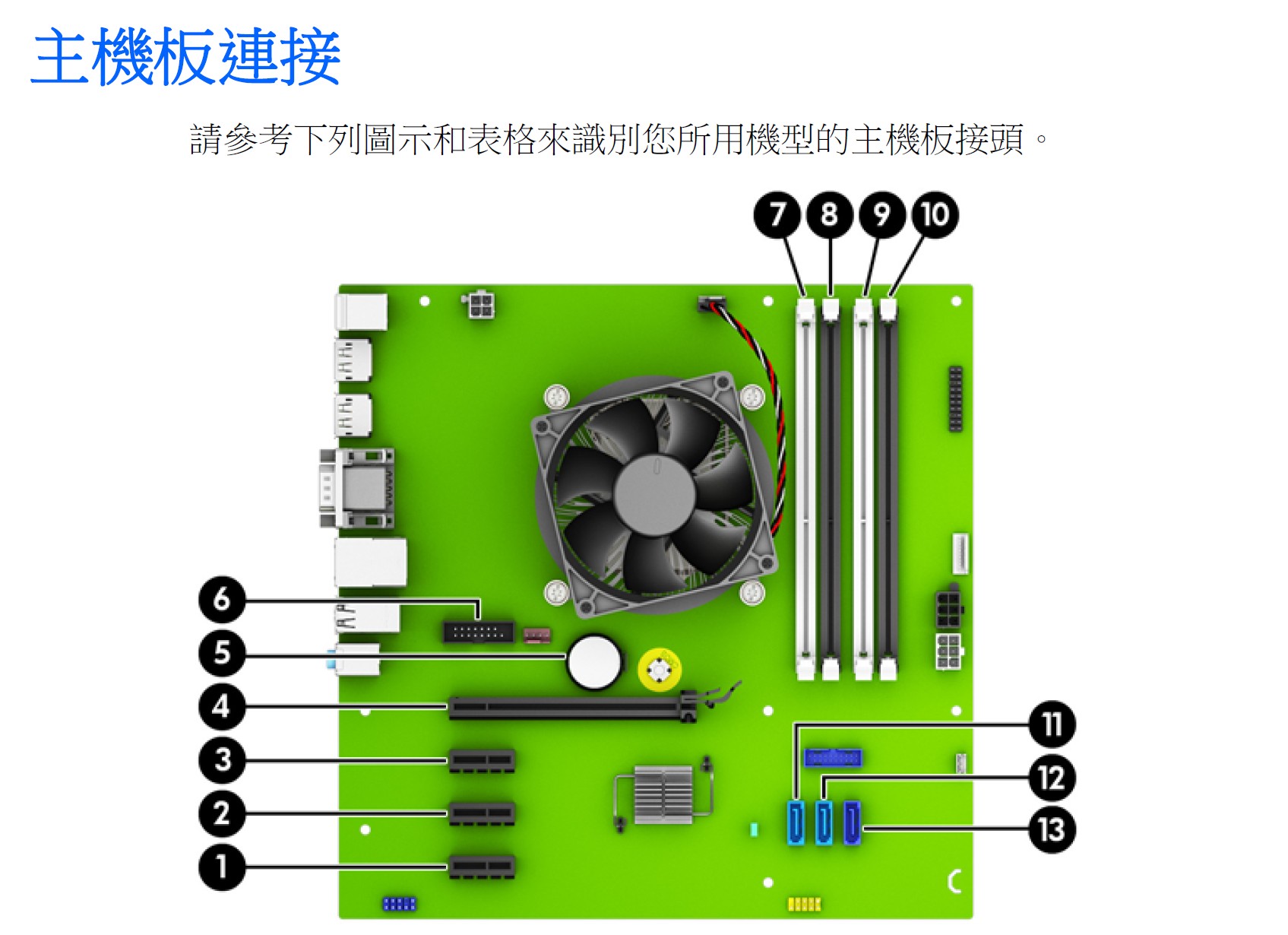 主機板連接

請參考下列圖示和表格來識別您所用機型的主機板接頭。

7
8
9
10
6
5
4
3
2
1
11
12
13